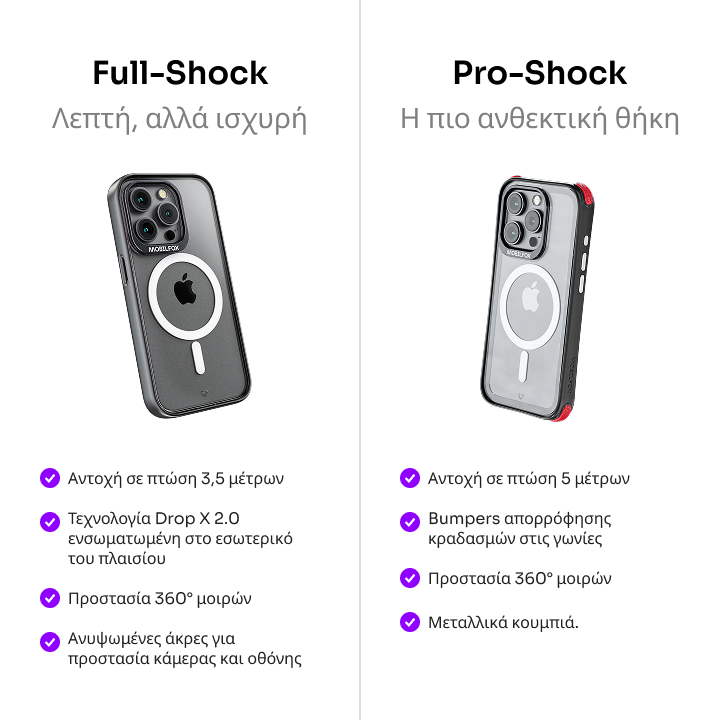 Full-Shock

Λεπτή, αλλά ισχυρή

MOBILFOX

Αντοχή σε πτώση 3,5 μέτρων

Τεχνολογία Drop X 2.0 ενσωματωμένη στο εσωτερικό του πλαισίου

Προστασία 360° μοιρών

Ανυψωμένες άκρες για προστασία κάμερας και οθόνης

Pro-Shock

Η πιο ανθεκτική θήκη

MOBILFOX

Αντοχή σε πτώση 5 μέτρων

Bumpers απορρόφησης κραδασμών στις γωνίες

Προστασία 360° μοιρών

Μεταλλικά κουμπιά.